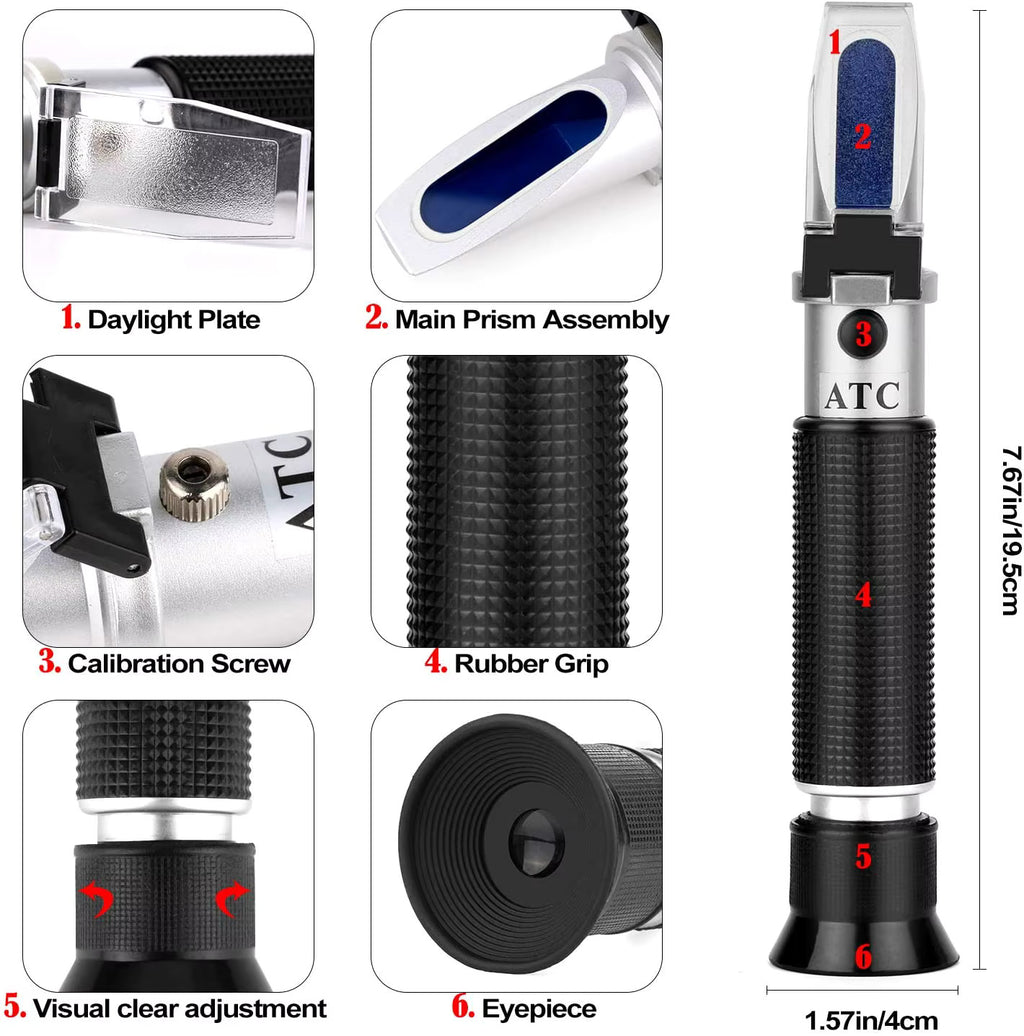 1. Daylight Plate

2. Main Prism Assembly

ATC

3. Calibration Screw

4. Rubber Grip

5. Visual clear adjustment

6. Eyepiece

1

2

3

ATC

4

5

6

7.67in/19.5cm

1.57in/4cm