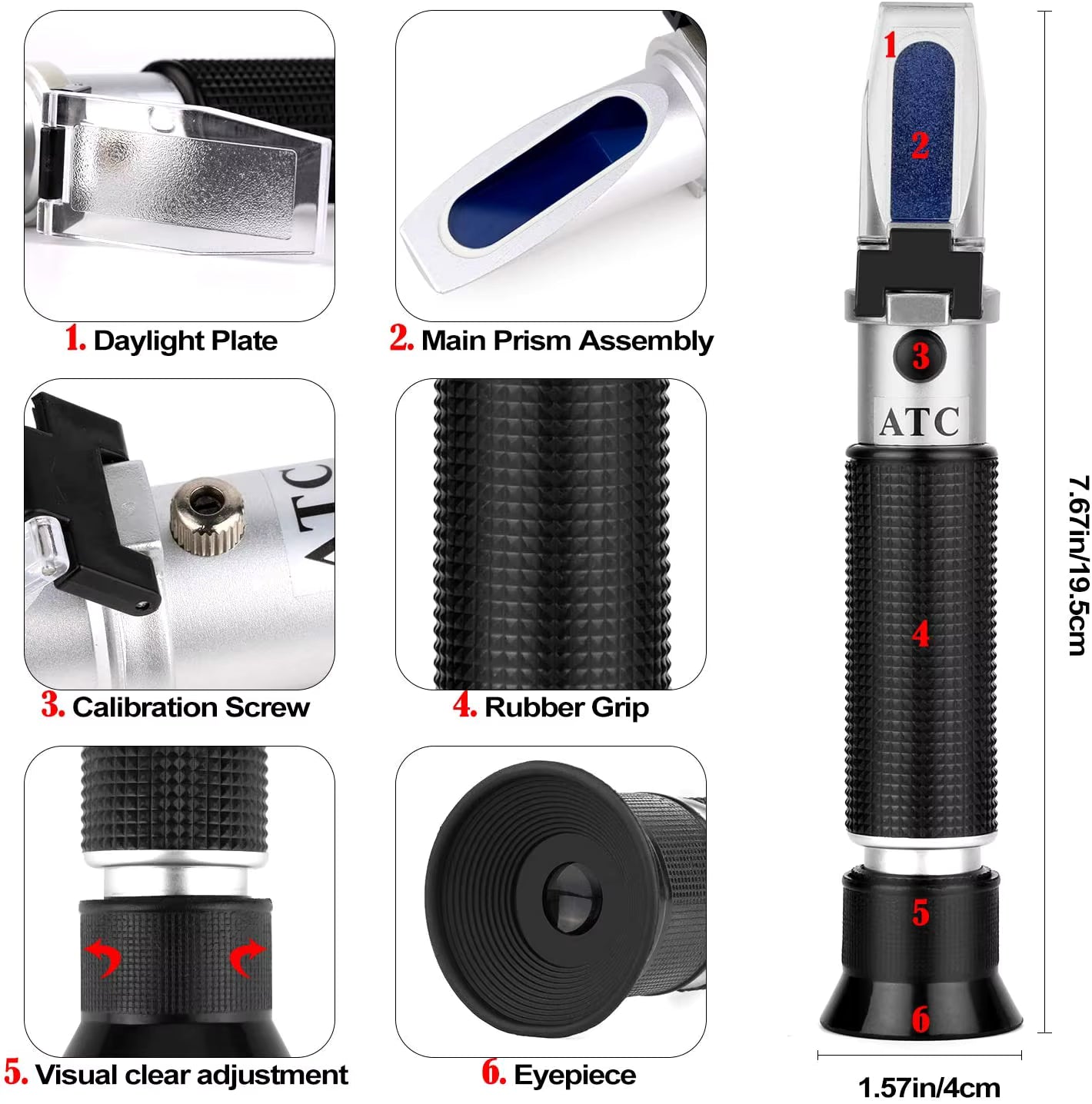 1. Daylight Plate

2. Main Prism Assembly

ATC

3. Calibration Screw

4. Rubber Grip

5. Visual clear adjustment

6. Eyepiece

1
2
3
ATC
4
5
6

7.67in/19.5cm

1.57in/4cm